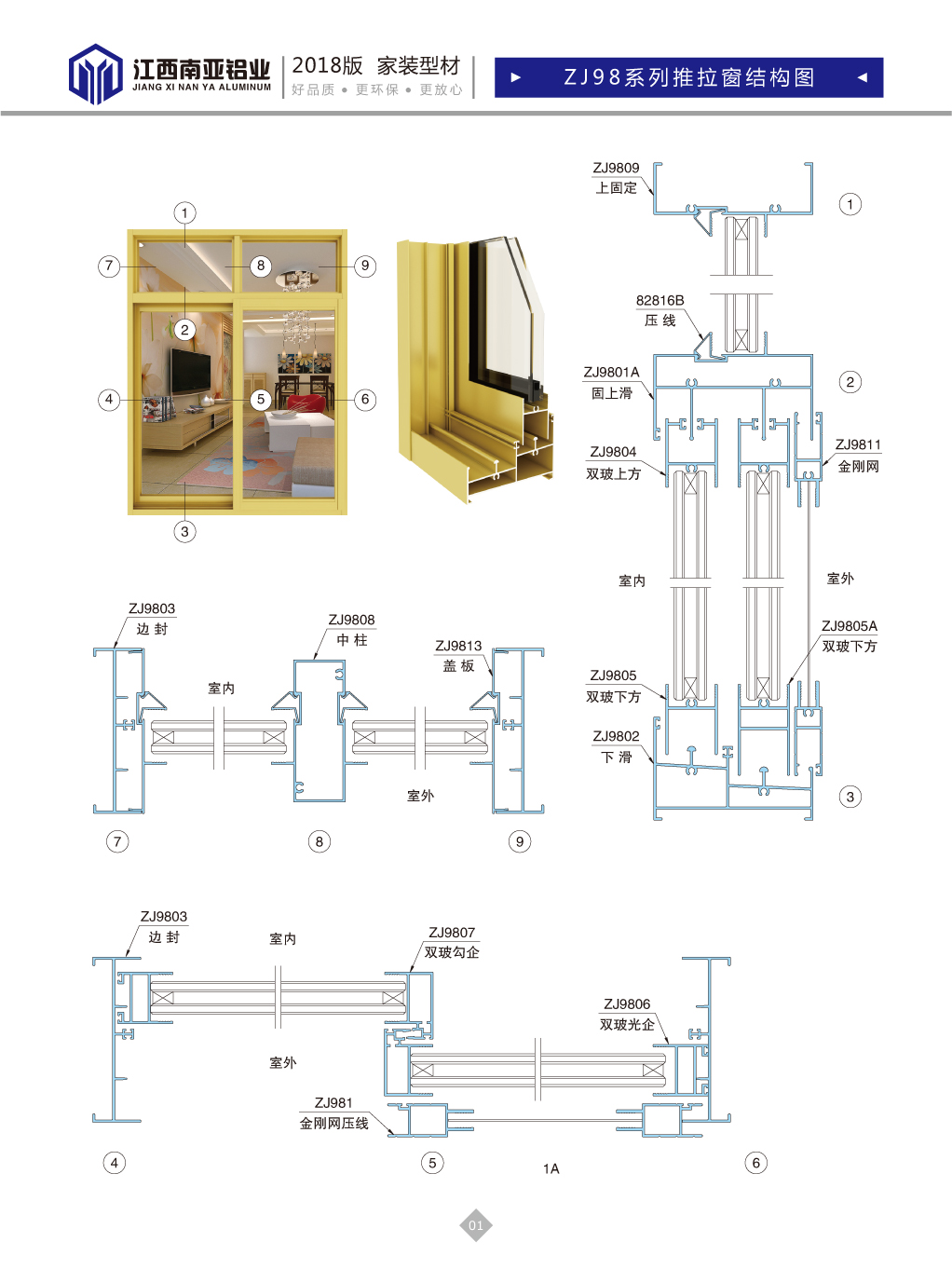 江西南亚铝业
JIANG XI NAN YA ALUMINUM

2018版 家装型材
好品质 • 更环保 • 更放心

ZJ98系列推拉窗结构图

1
7
8
9
2
4
5
6
3

ZJ9809
上固定
1

82816B
压 线

ZJ9801A
固上滑
2

ZJ9804
双玻上方

ZJ9811
金刚网

室内
室外

ZJ9805A
双玻下方

ZJ9805
双玻下方

ZJ9802
下 滑
3

ZJ9803
边 封

ZJ9808
中 柱

ZJ9813
盖 板

室内
室外

7
8
9

ZJ9803
边 封

室内

ZJ9807
双玻勾企

ZJ9806
双玻光企

室外

ZJ981
金刚网压线

4
5
1A
6

01