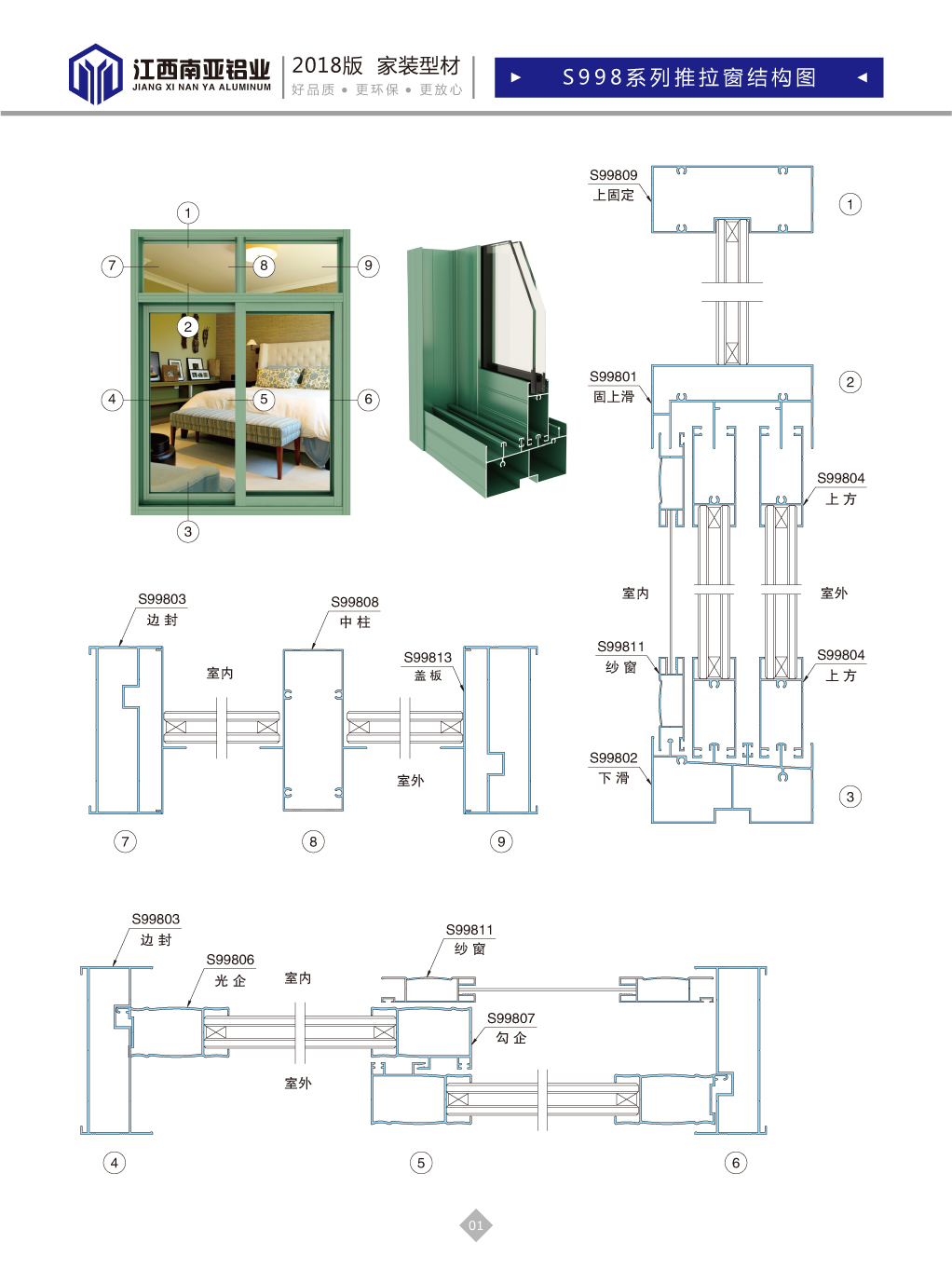 江西南亚铝业
JIANG XI NAN YA ALUMINUM

2018版 家装型材
好品质 • 更环保 • 更放心

S998系列推拉窗结构图

1
7
8
9
2
4
5
6
3

S99809
上固定
1

S99801
固上滑
2

S99804
上 方

室内
室外

S99811
纱 窗

S99804
上 方

S99802
下 滑
3

S99803
边 封

S99808
中 柱

S99813
盖 板

室内
室外

7
8
9

S99803
边 封

S99806
光 企

室内

S99811
纱 窗

S99807
勾 企

室外

4
5
6

01